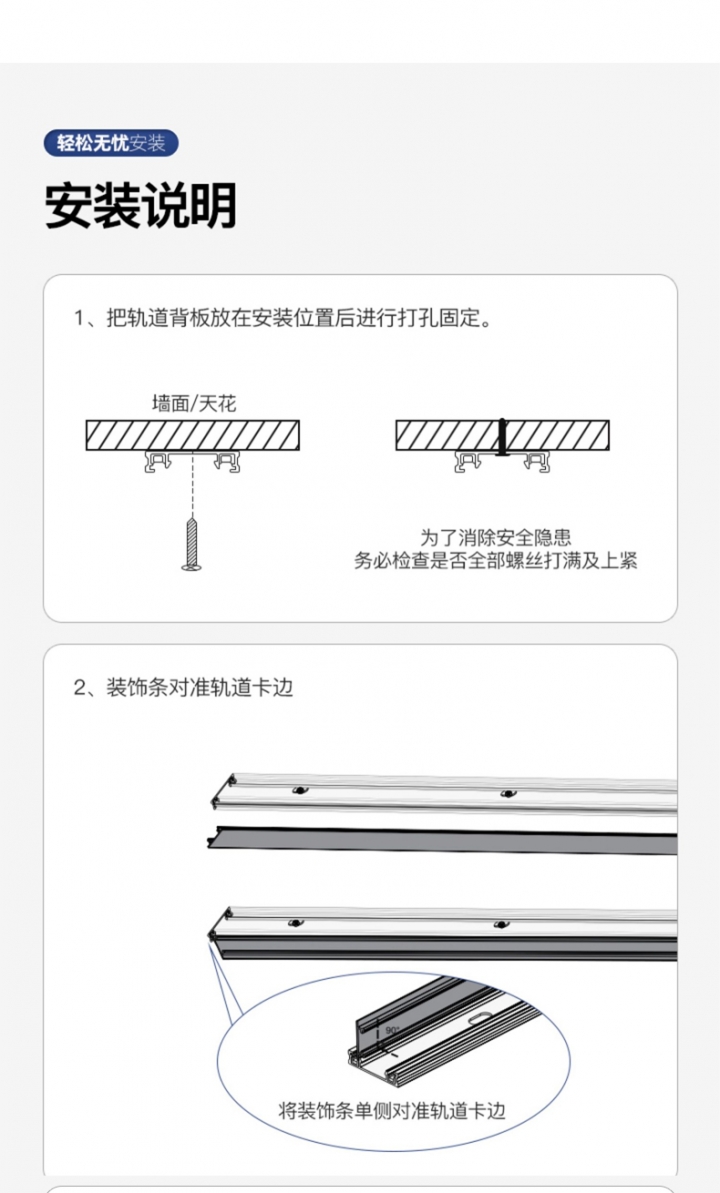 轻松无忧安装

安装说明

1、把轨道背板放在安装位置后进行打孔固定。

墙面/天花

为了消除安全隐患
务必检查是否全部螺丝打满及上紧

2、装饰条对准轨道卡边

90°

将装饰条单侧对准轨道卡边