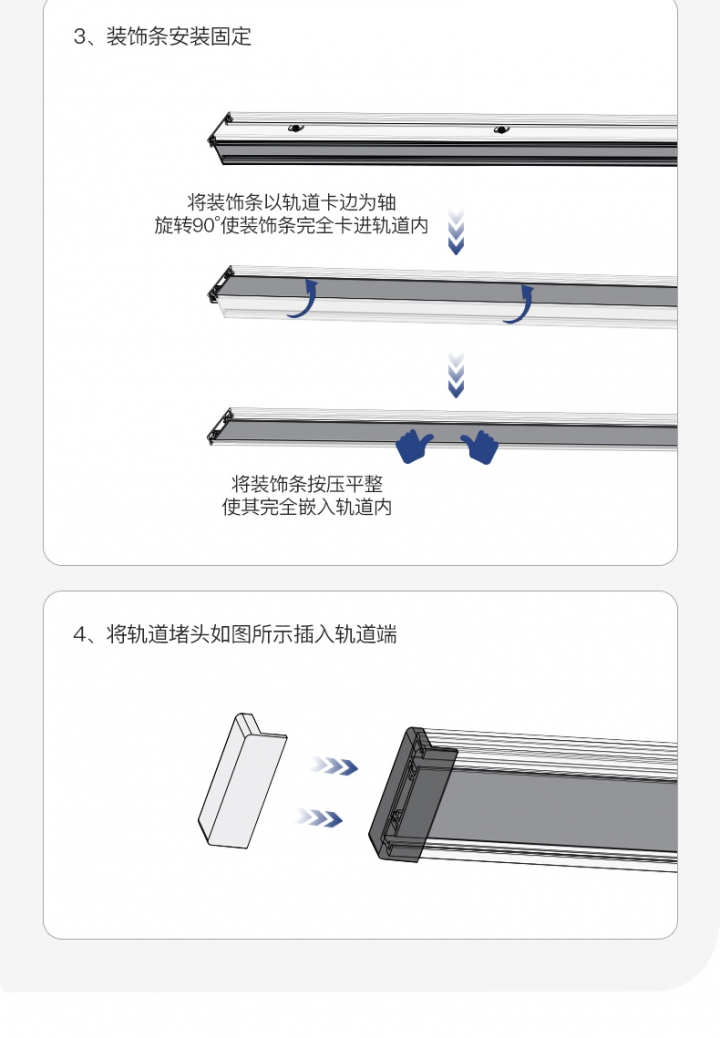 3、装饰条安装固定

将装饰条以轨道卡边为轴
旋转90°使装饰条完全卡进轨道内

将装饰条按压平整
使其完全嵌入轨道内

4、将轨道堵头如图所示插入轨道端