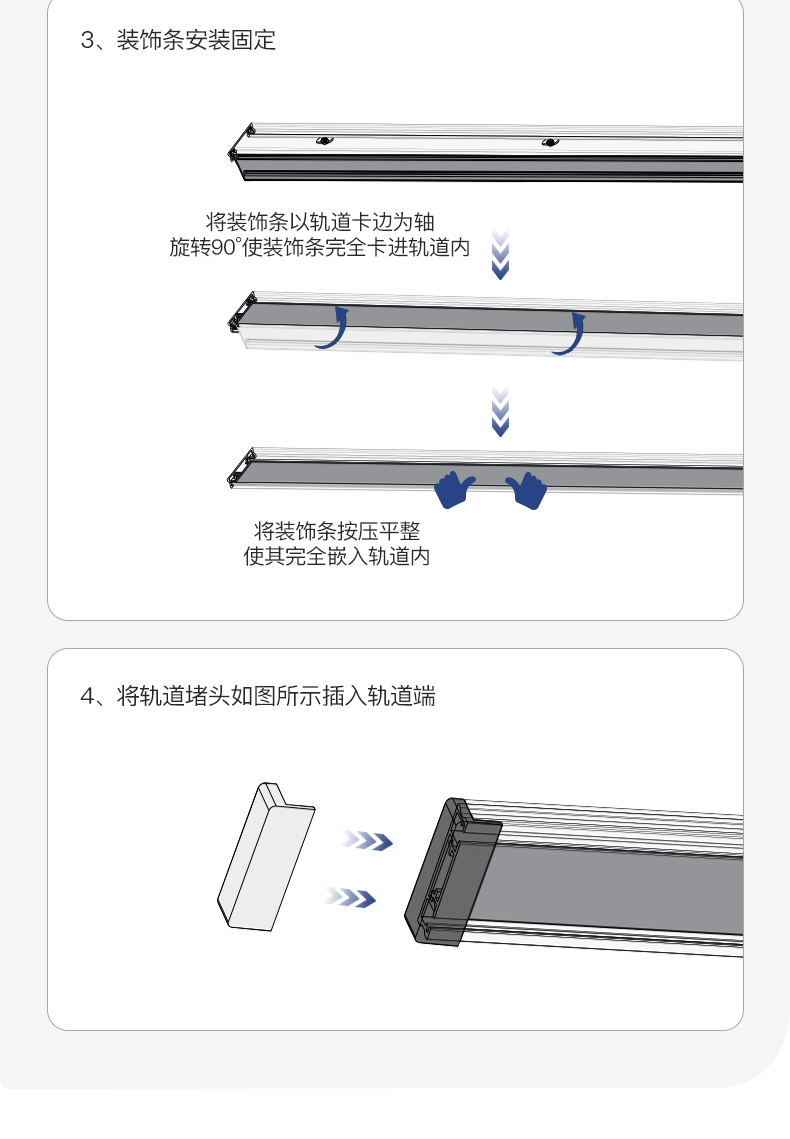 3、装饰条安装固定

将装饰条以轨道卡边为轴
旋转90°使装饰条完全卡进轨道内

将装饰条按压平整
使其完全嵌入轨道内

4、将轨道堵头如图所示插入轨道端