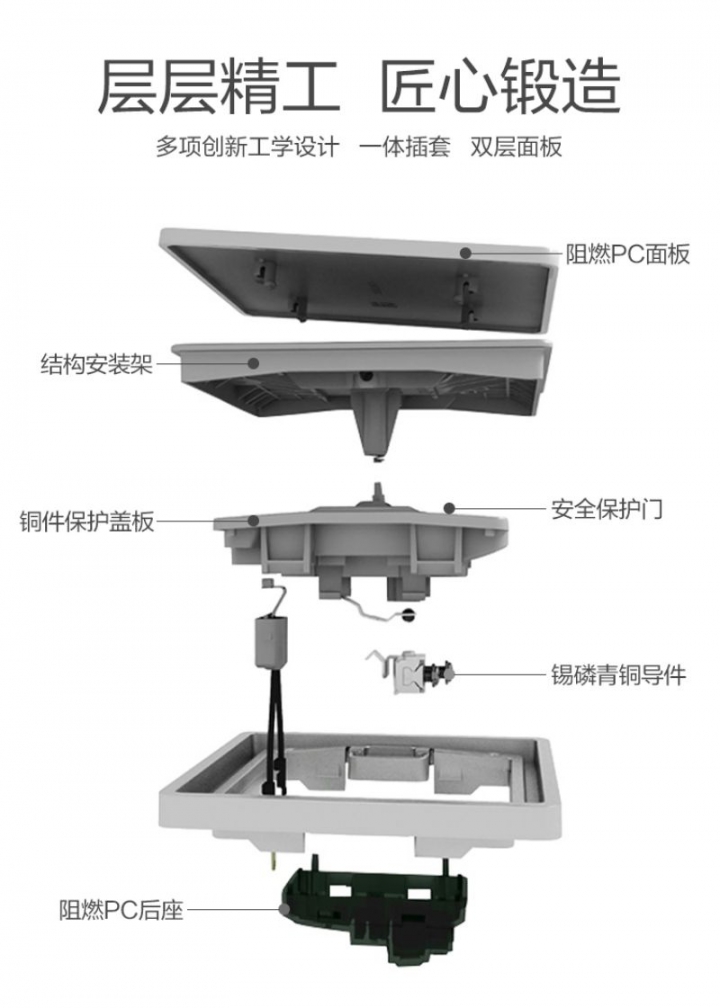 层层精工 匠心锻造

多项创新工学设计 一体插套 双层面板

阻燃PC面板

结构安装架

铜件保护盖板

安全保护门

锡磷青铜导件

阻燃PC后座