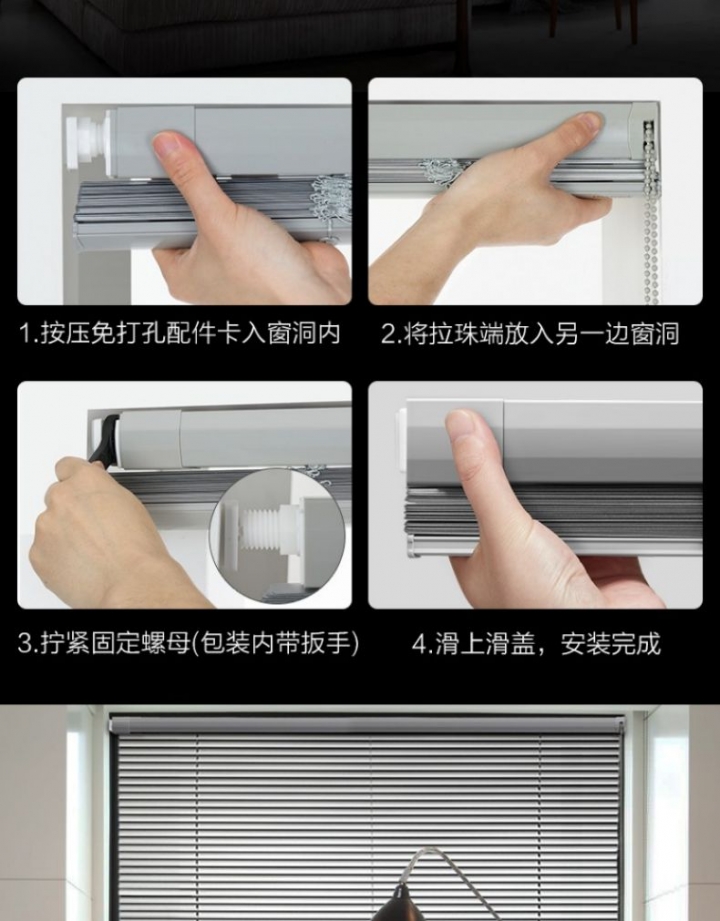 1.按压免打孔配件卡入窗洞内

2.将拉珠端放入另一边窗洞

3.拧紧固定螺母(包装内带扳手)

4.滑上滑盖，安装完成