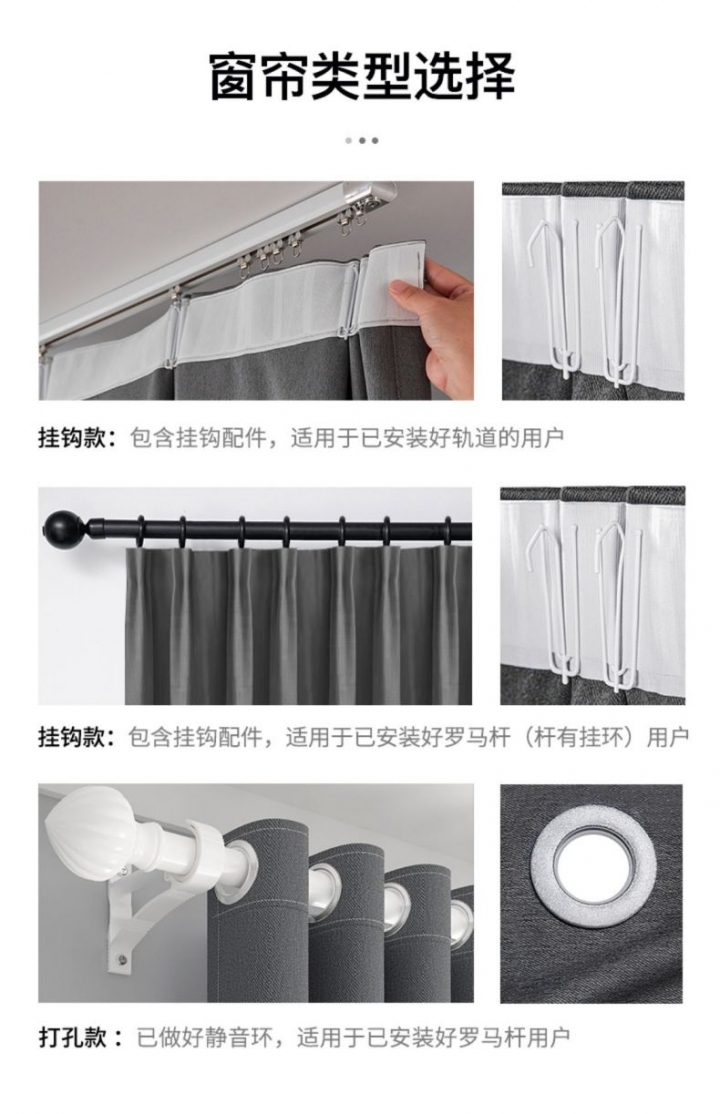 窗帘类型选择

挂钩款：包含挂钩配件，适用于已安装好轨道的用户

挂钩款：包含挂钩配件，适用于已安装好罗马杆（杆有挂环）用户

打孔款：已做好静音环，适用于已安装好罗马杆用户