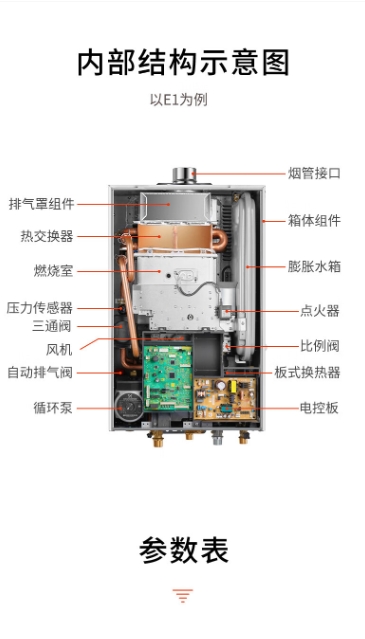 内部结构示意图

以E1为例

排气罩组件
热交换器
燃烧室
压力传感器
三通阀
风机
自动排气阀
循环泵

烟管接口
箱体组件
膨胀水箱
点火器
比例阀
板式换热器
电控板

参数表